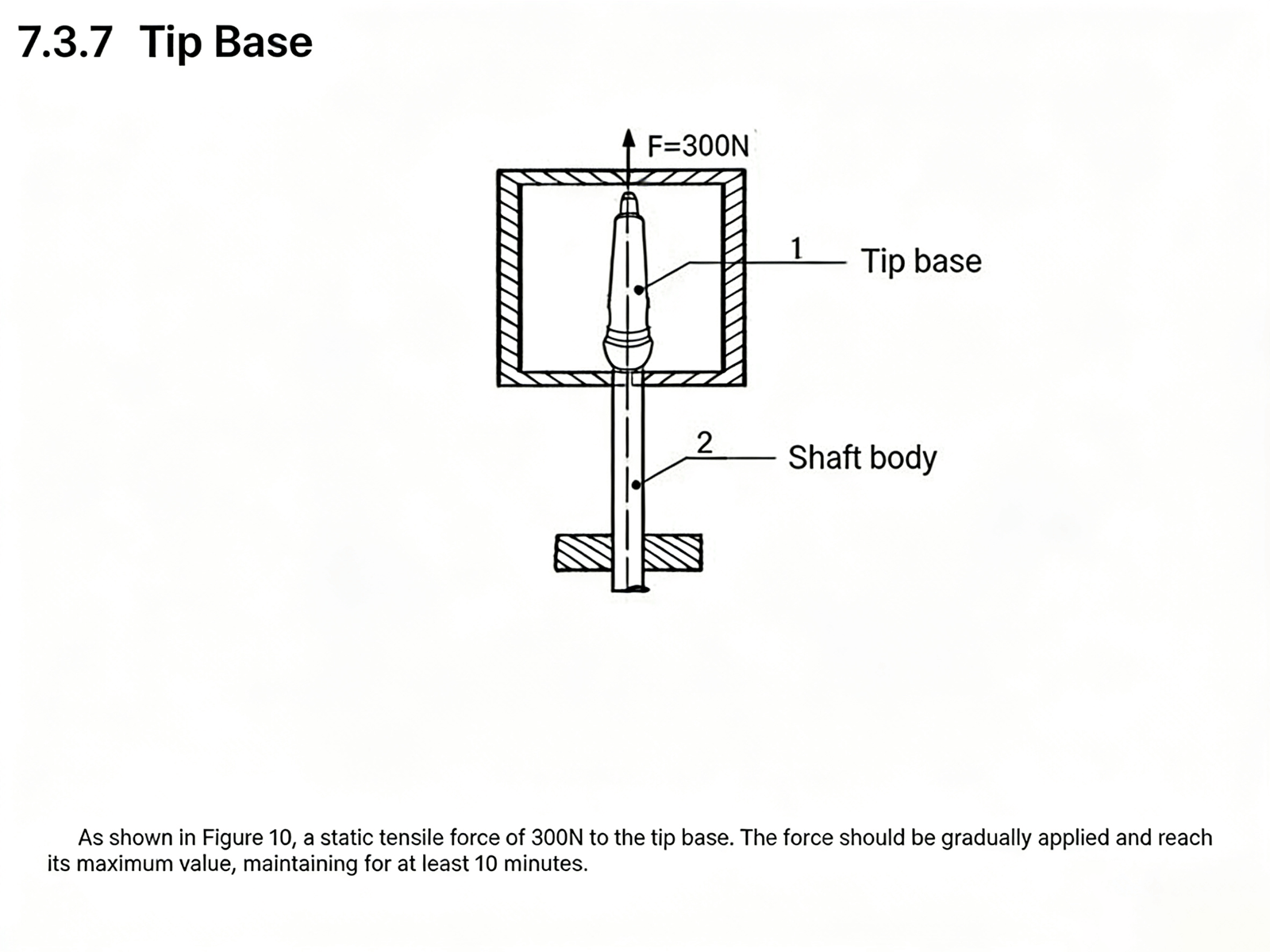 7.3.7 Tip Base

F=300N

1 Tip base

2 Shaft body

As shown in Figure 10, a static tensile force of 300N to the tip base. The force should be gradually applied and reach its maximum value, maintaining for at least 10 minutes.